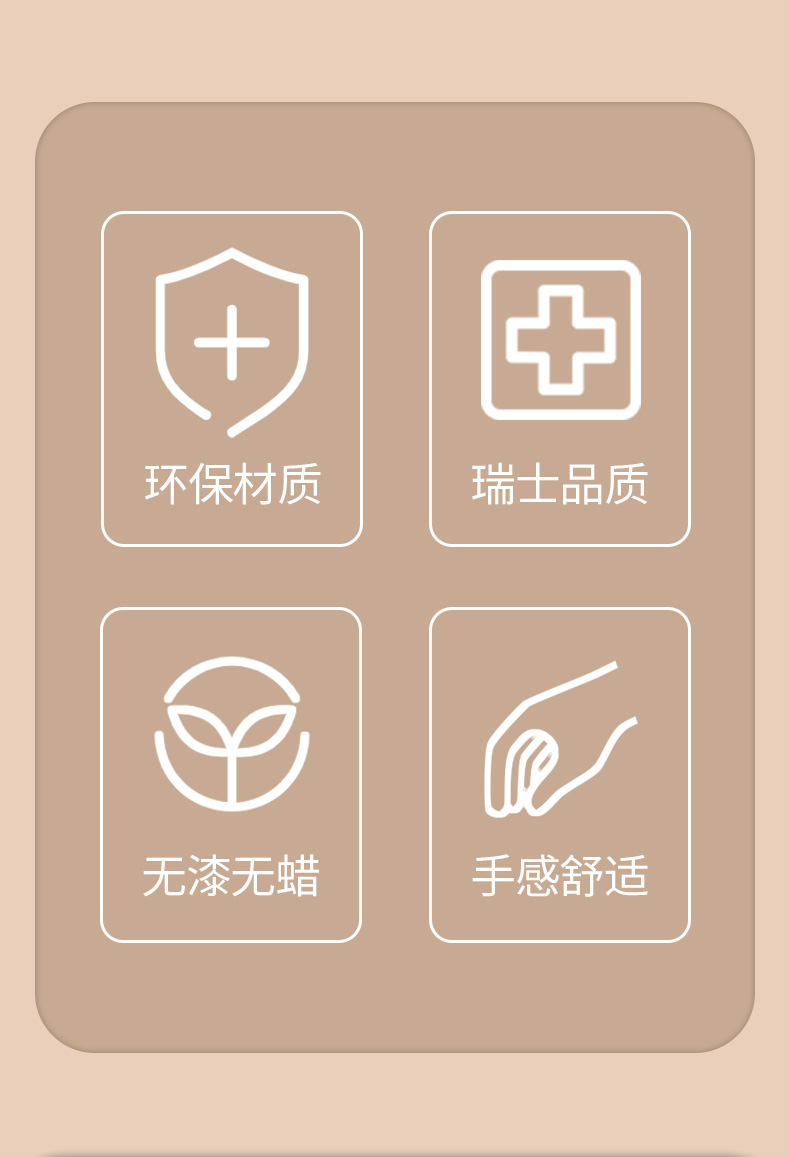 环保材质

瑞士品质

无漆无蜡

手感舒适