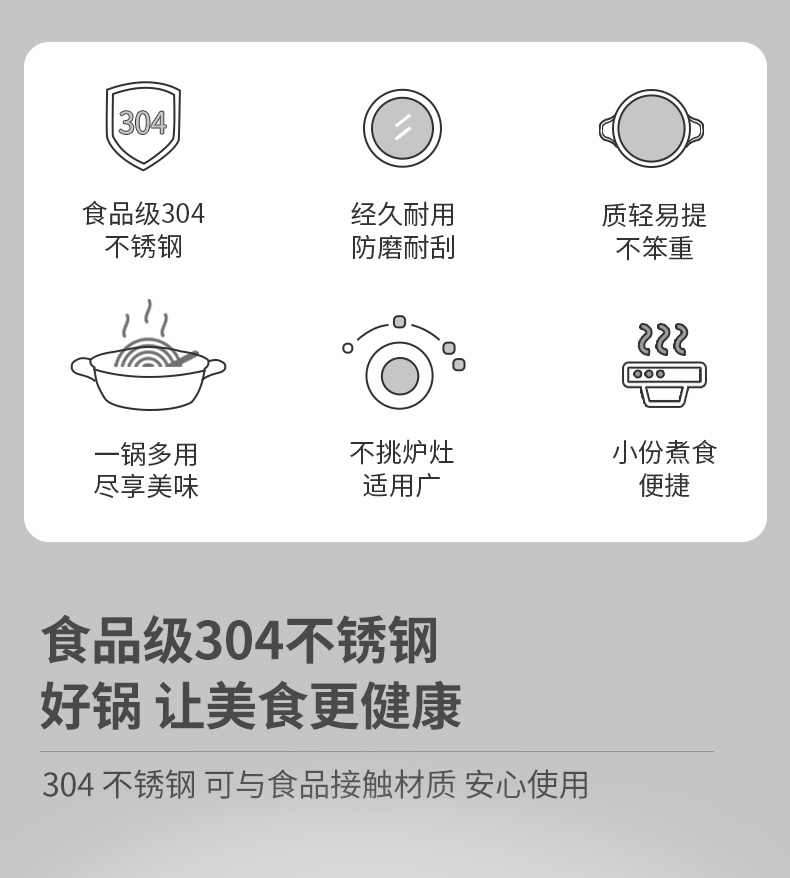 304

食品级304
不锈钢

经久耐用
防磨耐刮

质轻易提
不笨重

一锅多用
尽享美味

不挑炉灶
适用广

小份煮食
便捷

食品级304不锈钢
好锅 让美食更健康

304 不锈钢 可与食品接触材质 安心使用